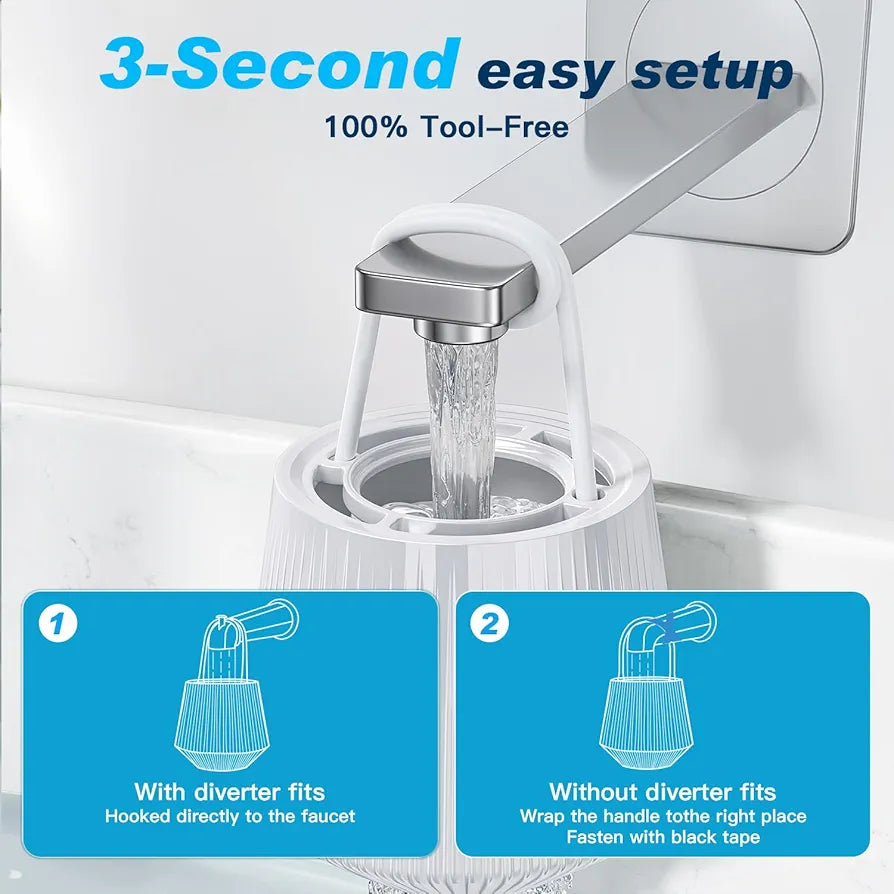 3-Second easy setup
100% Tool–Free

1
With diverter fits
Hooked directly to the faucet

2
Without diverter fits
Wrap the handle tothe right place
Fasten with black tape